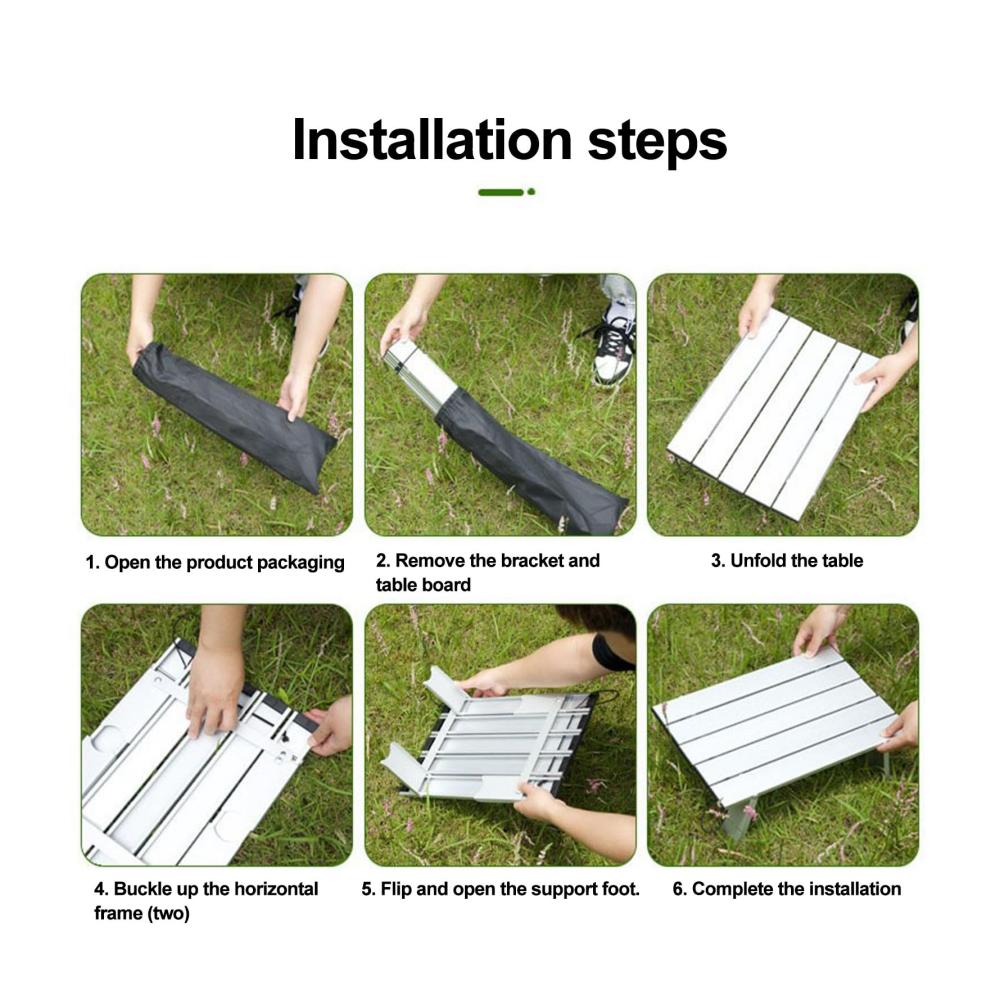 Installation steps

1. Open the product packaging

2. Remove the bracket and table board

3. Unfold the table

4. Buckle up the horizontal frame (two)

5. Flip and open the support foot.

6. Complete the installation