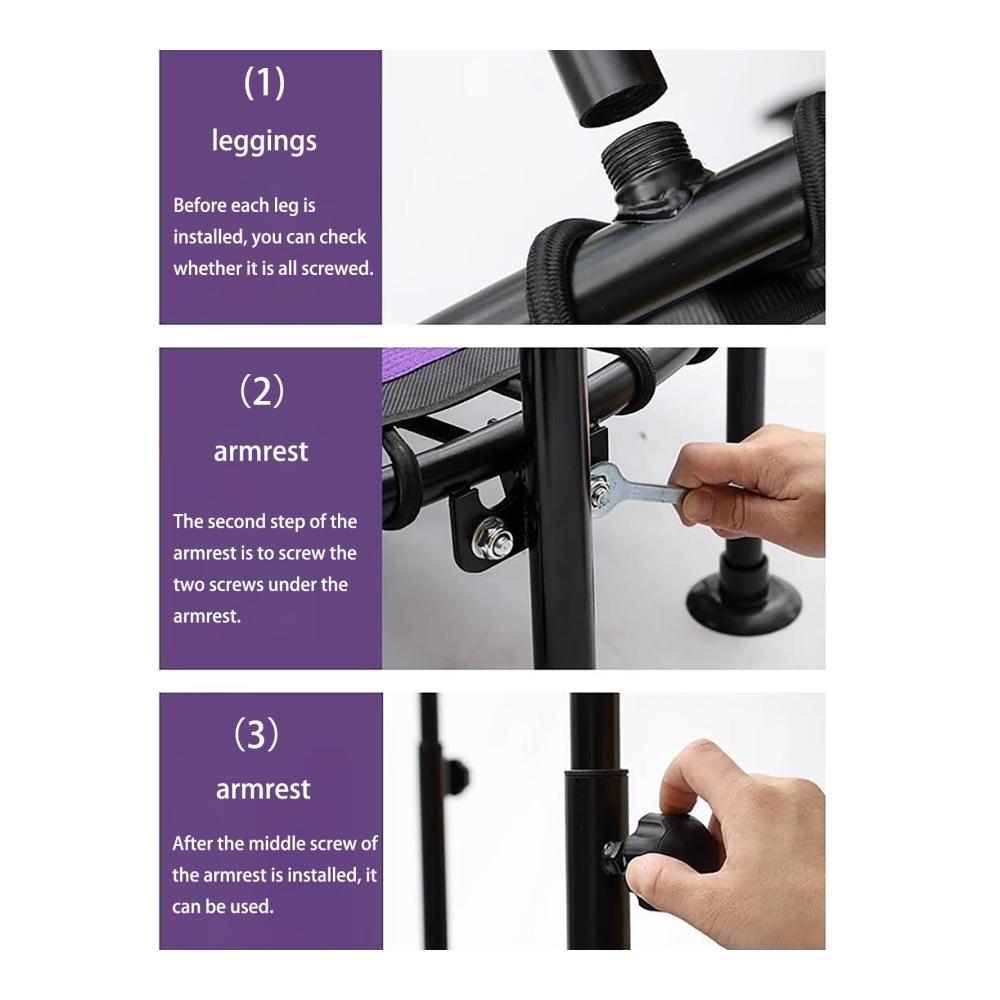 (1)
leggings

Before each leg is installed, you can check whether it is all screwed.

(2)
armrest

The second step of the armrest is to screw the two screws under the armrest.

(3)
armrest

After the middle screw of the armrest is installed, it can be used.